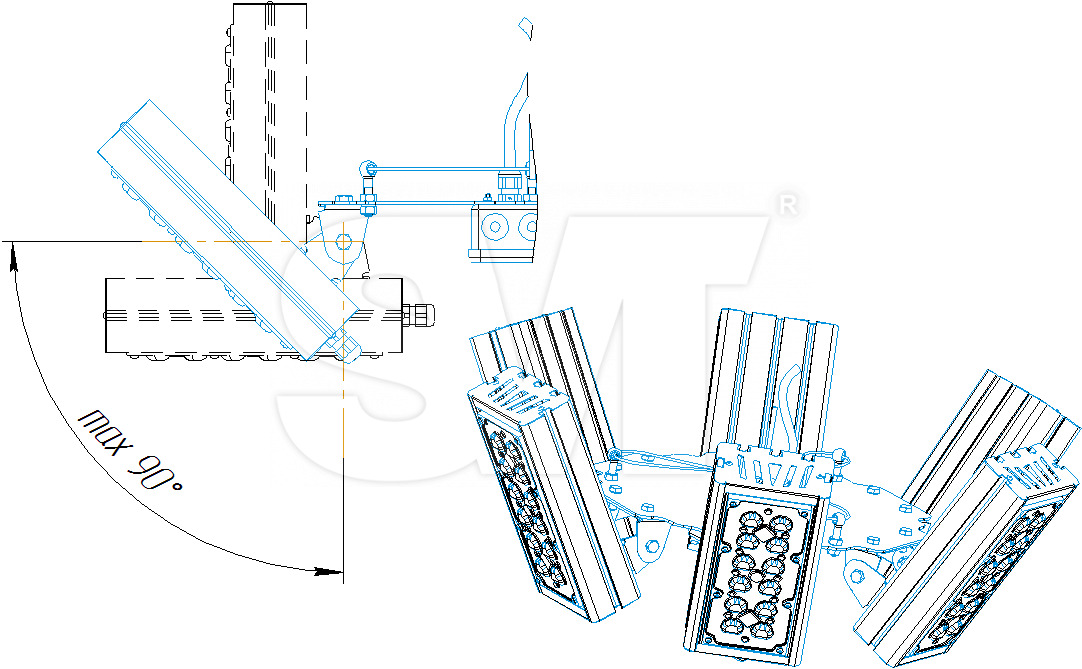 max 90°

SVT®